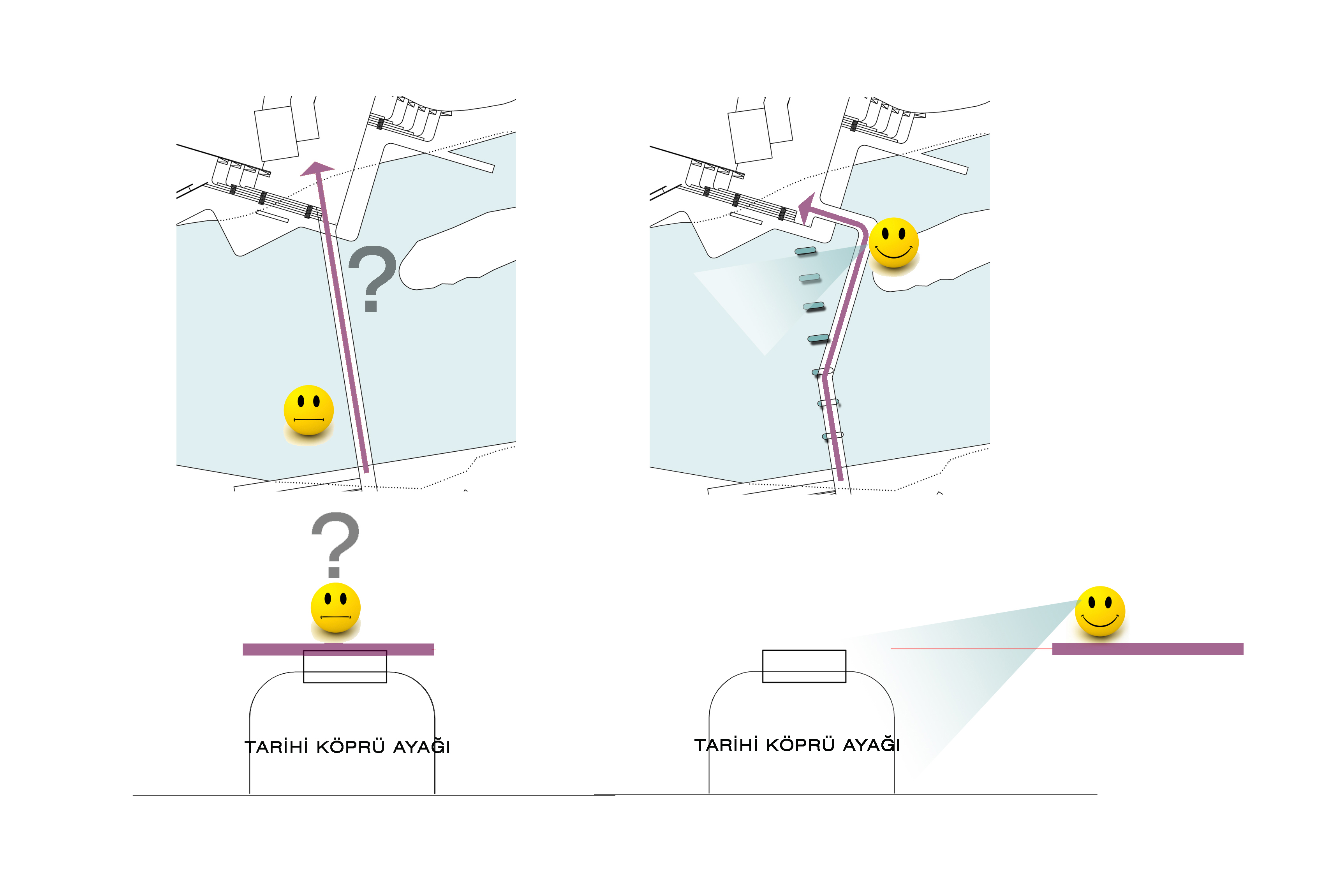 ?

?

TARİHİ KÖPRÜ AYAĞI

TARİHİ KÖPRÜ AYAĞI